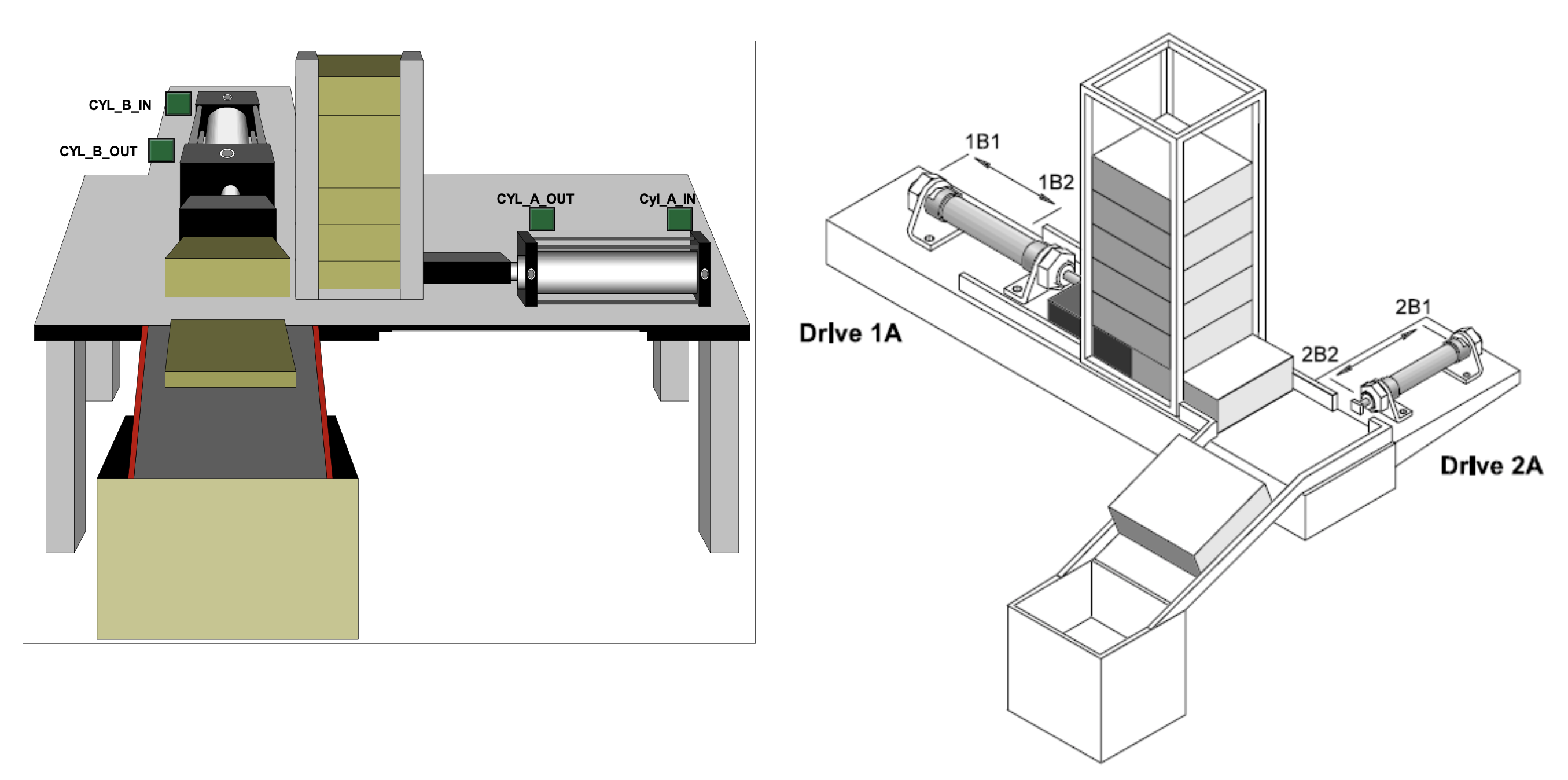 CYL_B_IN

CYL_B_OUT

CYL_A_OUT

Cyl_A_IN

1B1

1B2

Drive 1A

2B1

2B2

Drive 2A